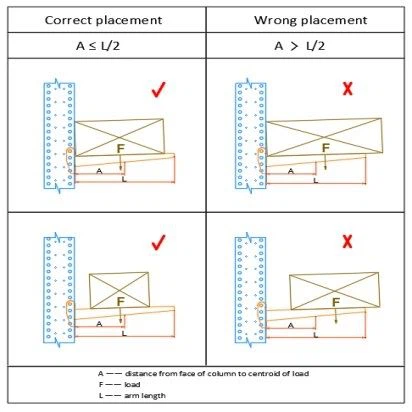 | Correct placement | Wrong placement |
|---|---|
| A ≤ L/2 | A > L/2 |
| ✓ F A L | X F A L |
| ✓ F A L | X F A L |

A —— distance from face of column to centroid of load
F —— load
L —— arm length